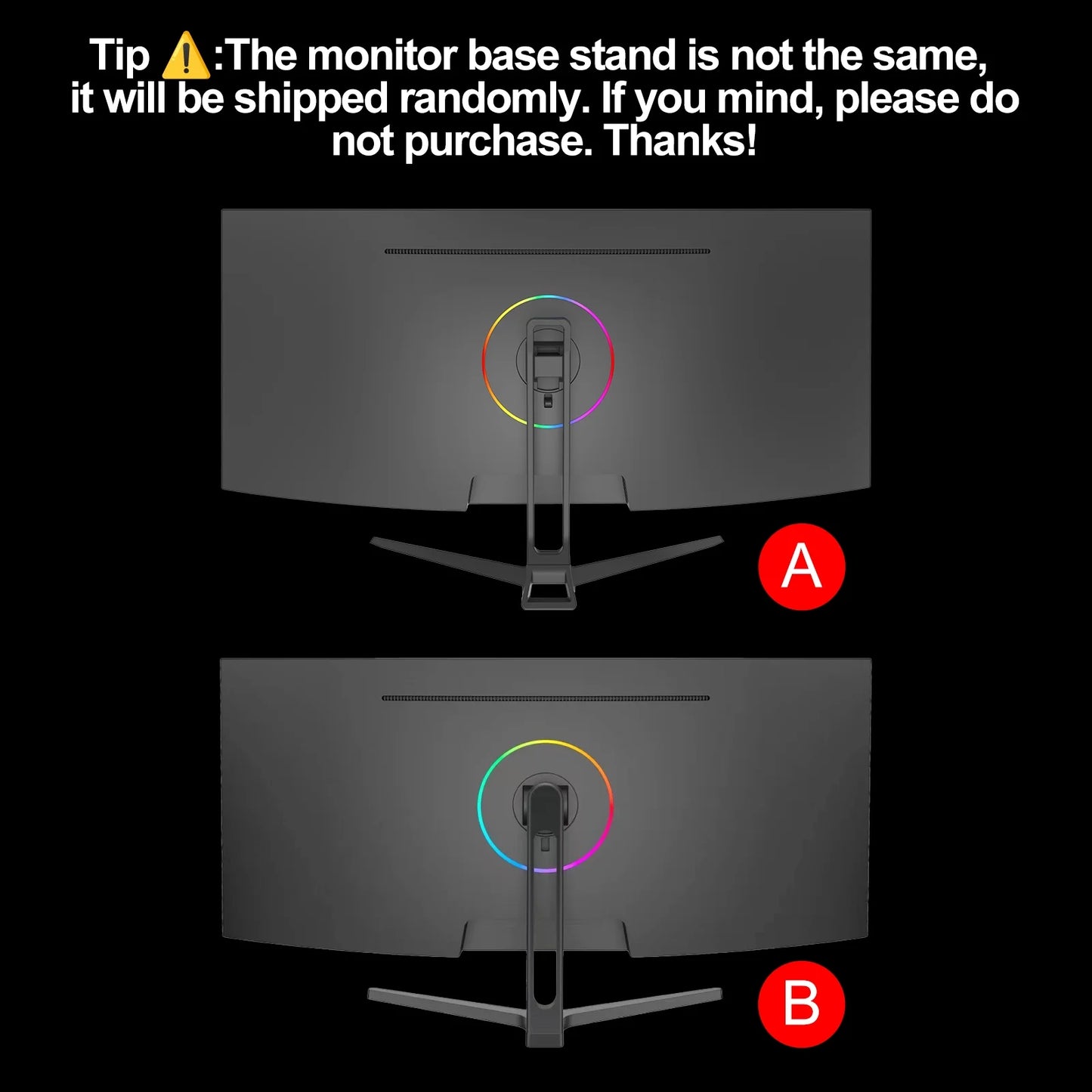 Tip ⚠️:The monitor base stand is not the same, it will be shipped randomly. If you mind, please do not purchase. Thanks!

A

B